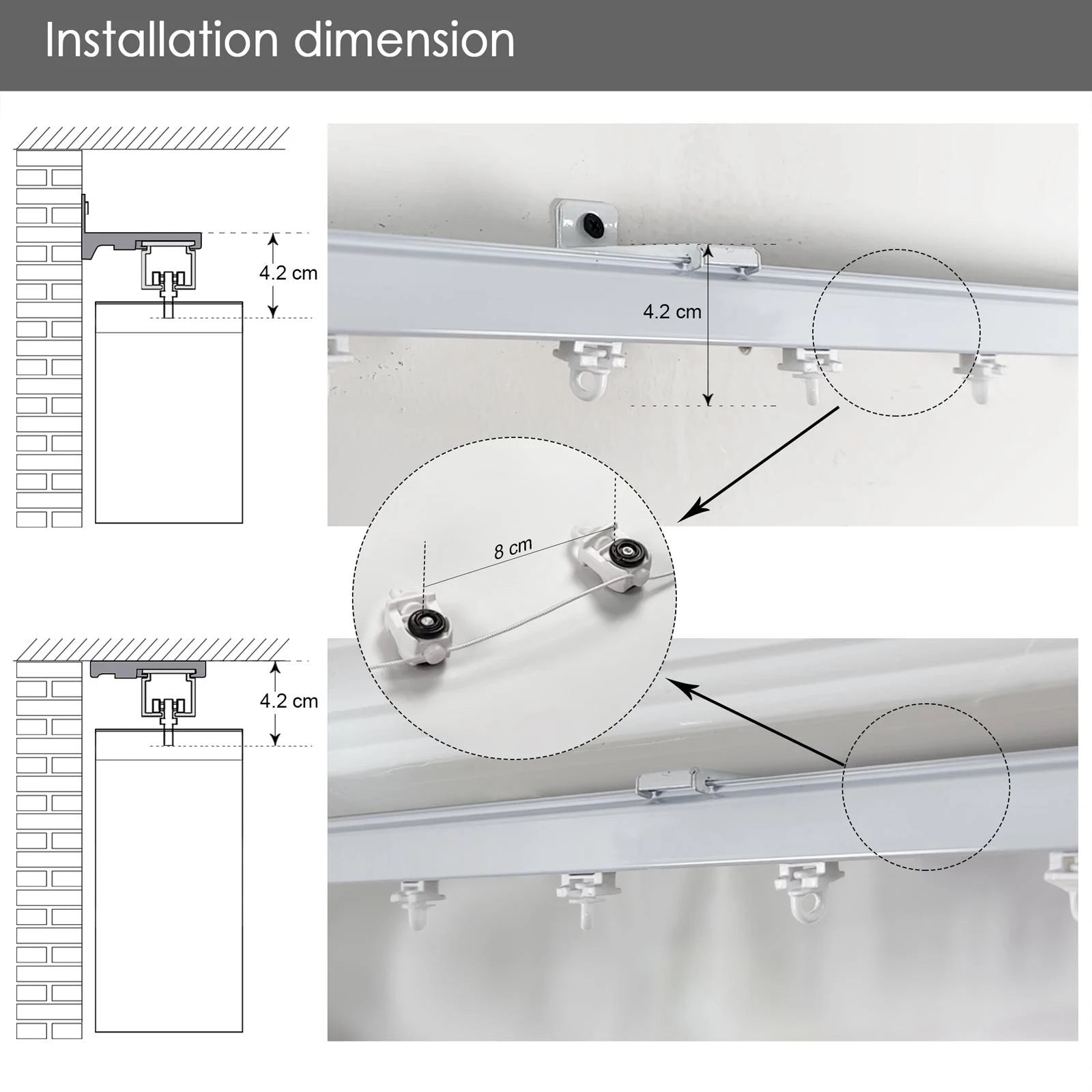 Installation dimension

4.2 cm

4.2 cm

8 cm

4.2 cm