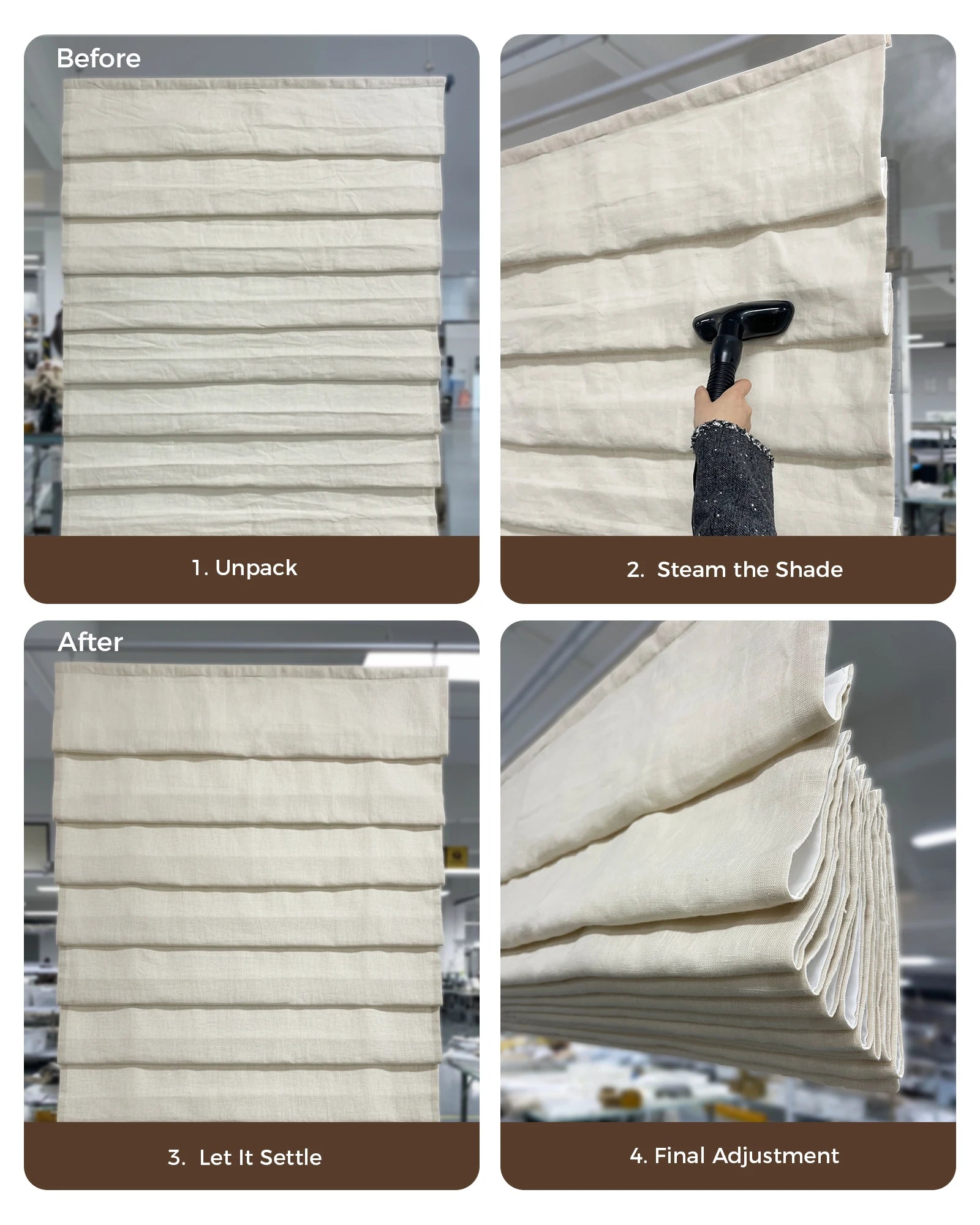 Before

1. Unpack

2. Steam the Shade

After

3. Let It Settle

4. Final Adjustment