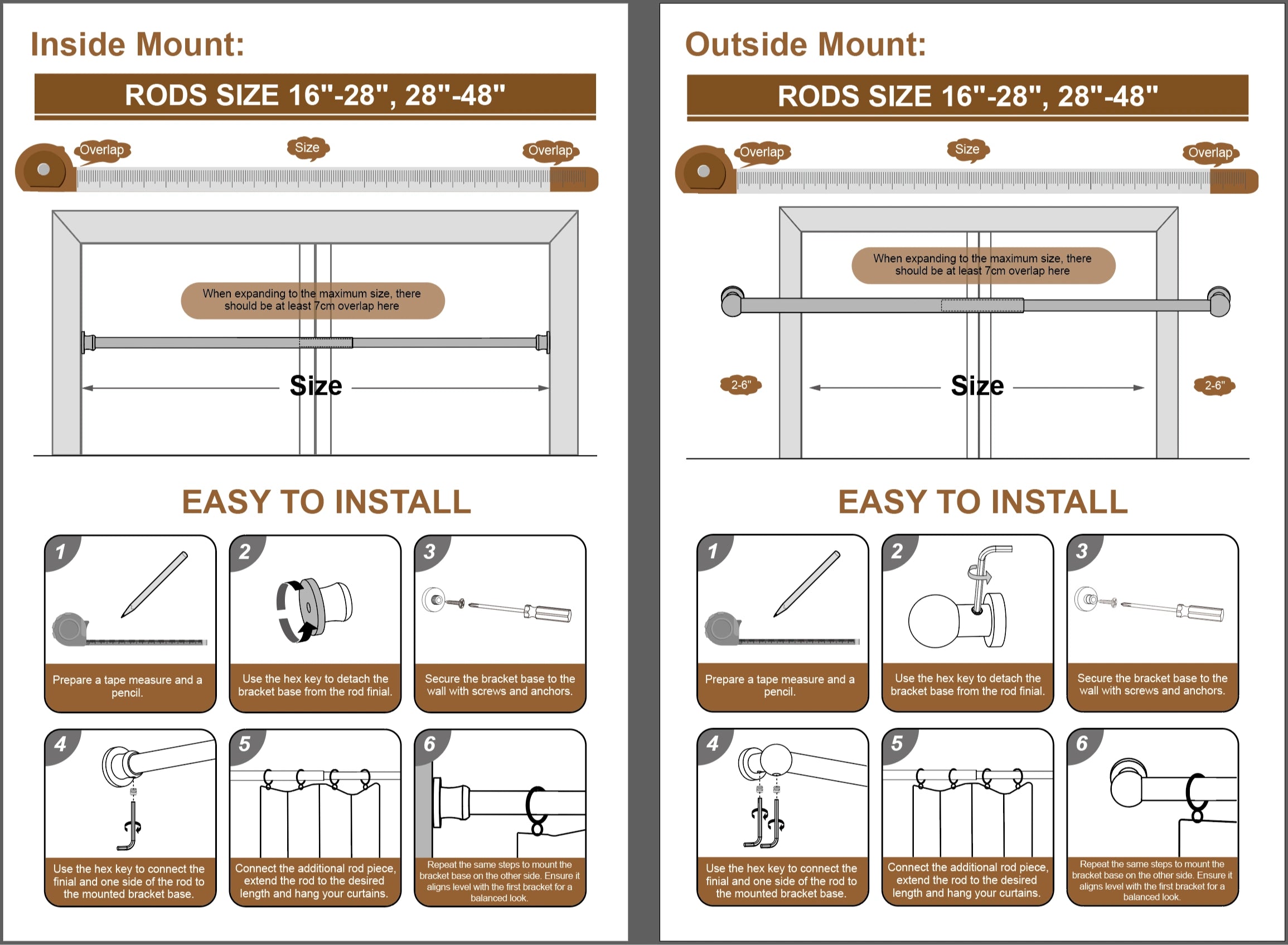 Inside Mount:

RODS SIZE 16"-28", 28"-48"

Overlap

Size

Overlap

When expanding to the maximum size, there should be at least 7cm overlap here

Size

EASY TO INSTALL

1

Prepare a tape measure and a pencil.

2

Use the hex key to detach the bracket base from the rod finial.

3

Secure the bracket base to the wall with screws and anchors.

4

Use the hex key to connect the finial and one side of the rod to the mounted bracket base.

5

Connect the additional rod piece, extend the rod to the desired length and hang your curtains.

6

Repeat the same steps to mount the bracket base on the other side. Ensure it aligns level with the first bracket for a balanced look.

Outside Mount:

RODS SIZE 16"-28", 28"-48"

Overlap

Size

Overlap

When expanding to the maximum size, there should be at least 7cm overlap here

2-6"

Size

2-6"

EASY TO INSTALL

1

Prepare a tape measure and a pencil.

2

Use the hex key to detach the bracket base from the rod finial.

3

Secure the bracket base to the wall with screws and anchors.

4

Use the hex key to connect the finial and one side of the rod to the mounted bracket base.

5

Connect the additional rod piece, extend the rod to the desired length and hang your curtains.

6

Repeat the same steps to mount the bracket base on the other side. Ensure it aligns level with the first bracket for a balanced look.