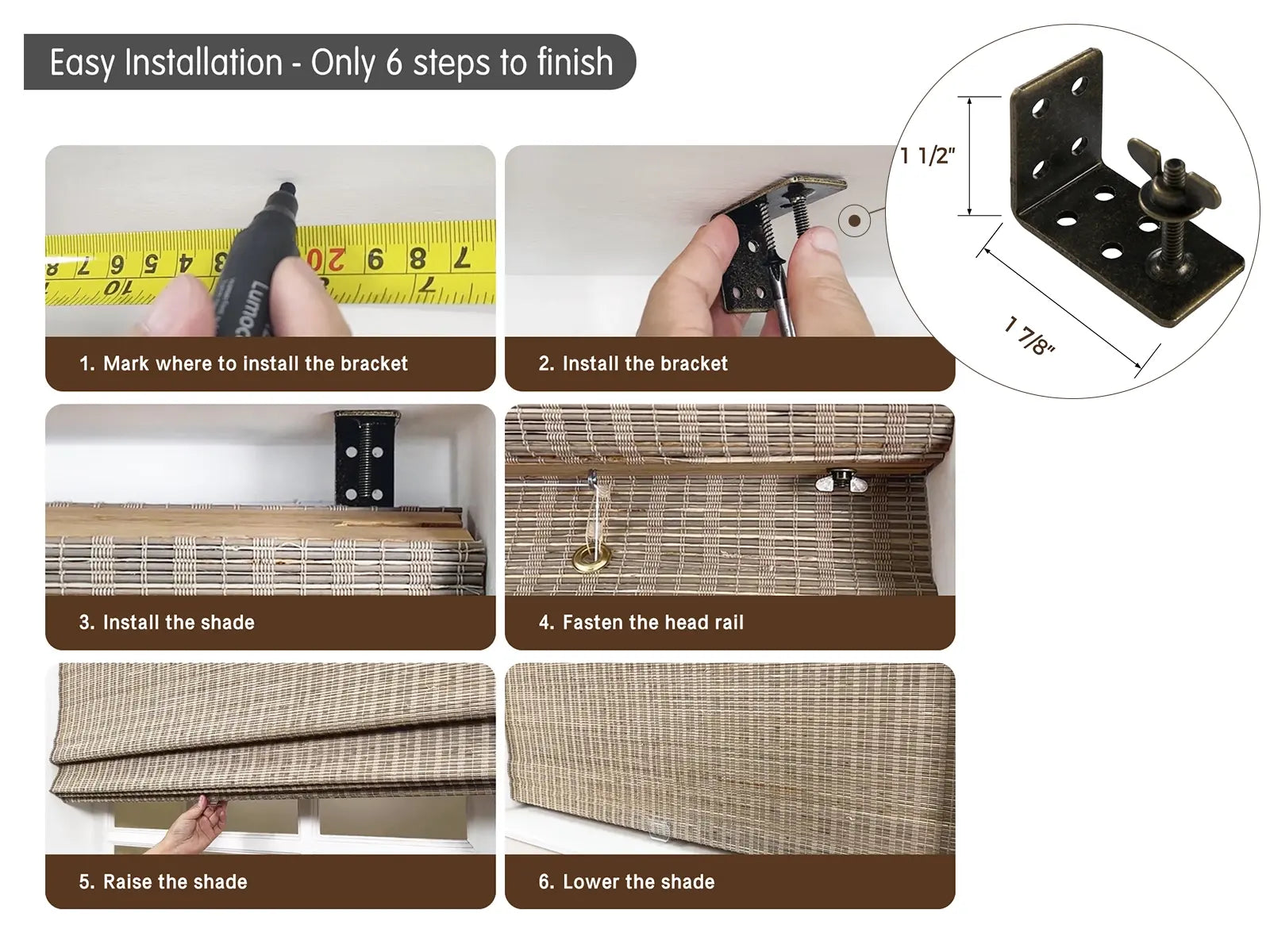 Easy Installation - Only 6 steps to finish

1 1/2"

1 7/8"

1. Mark where to install the bracket

2. Install the bracket

3. Install the shade

4. Fasten the head rail

5. Raise the shade

6. Lower the shade