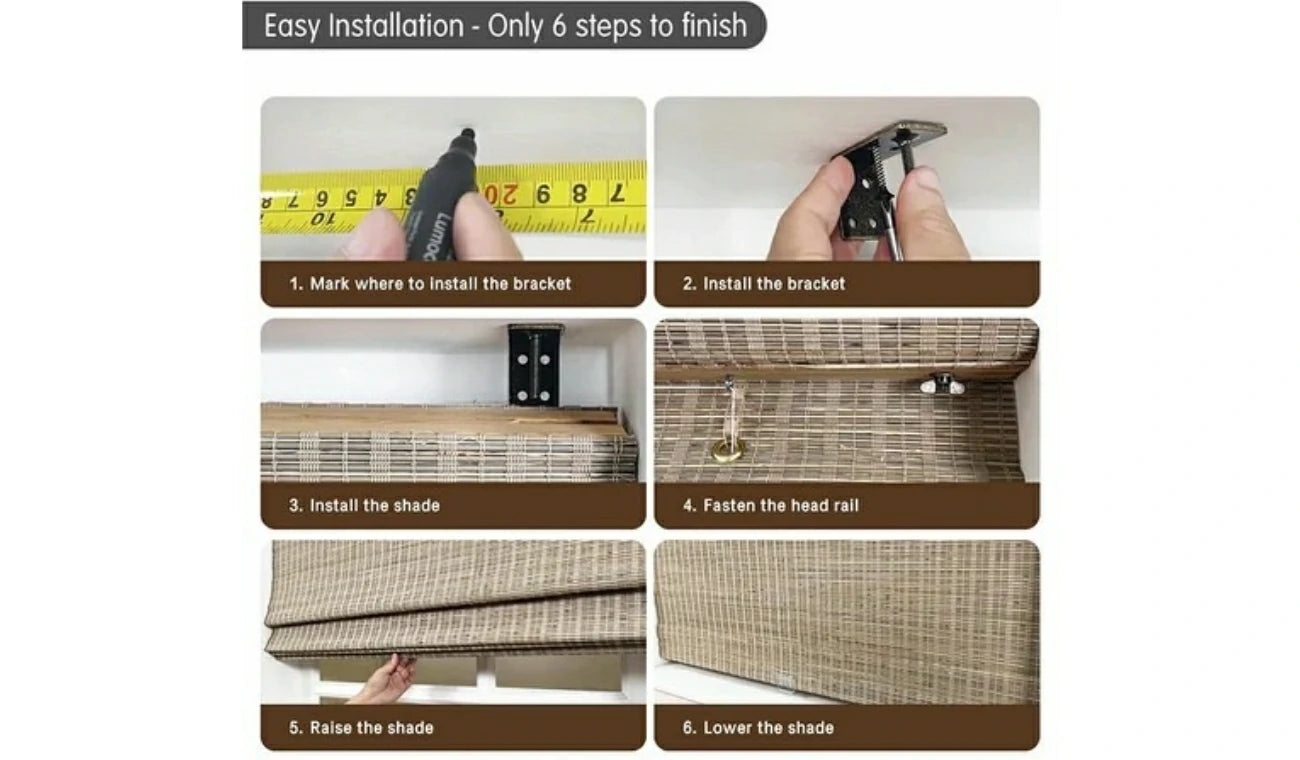 Easy Installation - Only 6 steps to finish

1. Mark where to install the bracket

2. Install the bracket

3. Install the shade

4. Fasten the head rail

5. Raise the shade

6. Lower the shade